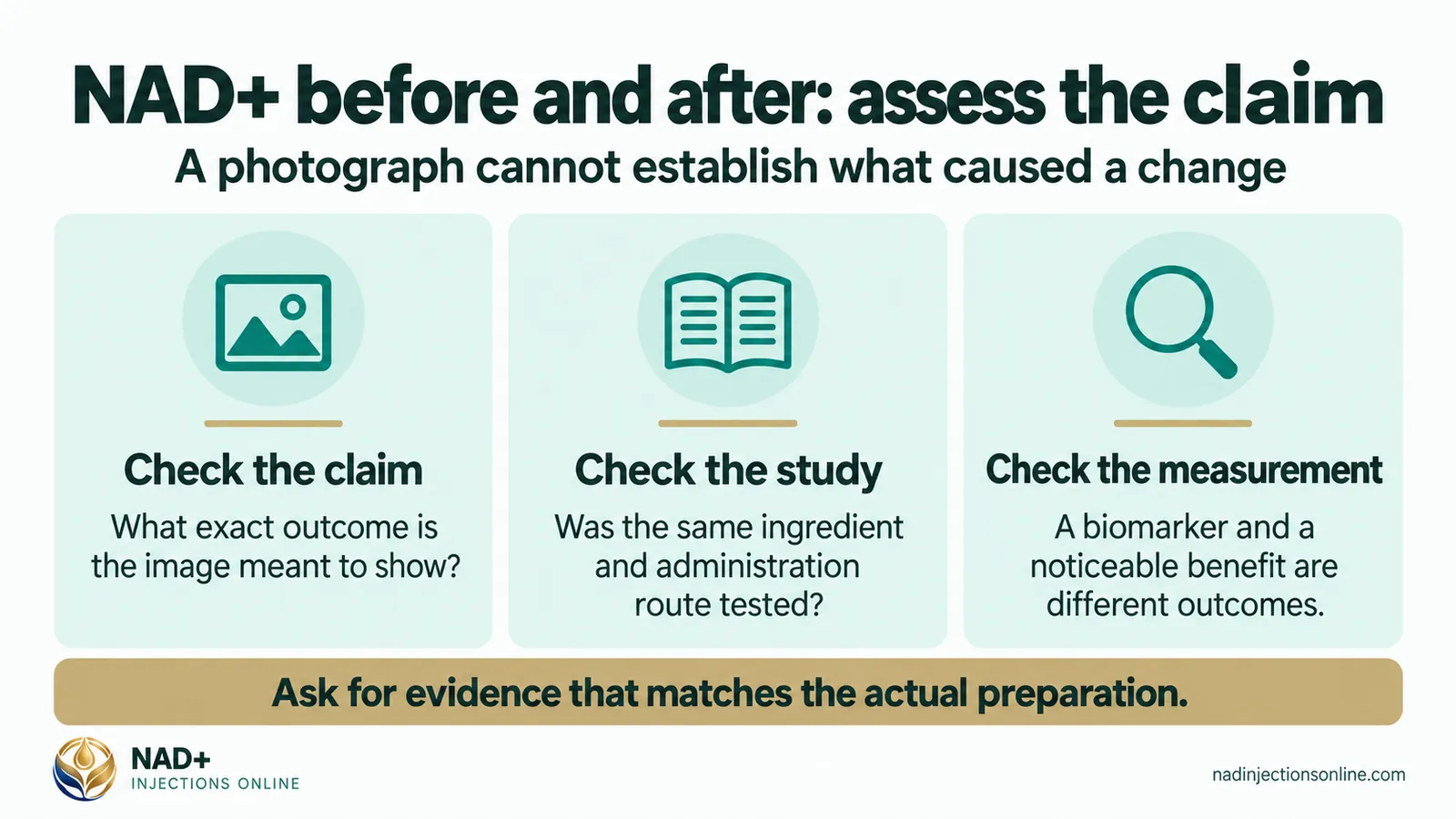 NAD+ before and after: assess the claim

A photograph cannot establish what caused a change

Check the claim

What exact outcome is the image meant to show?

Check the study

Was the same ingredient and administration route tested?

Check the measurement

A biomarker and a noticeable benefit are different outcomes.

Ask for evidence that matches the actual preparation.

NAD+
INJECTIONS ONLINE

nadinjectionsonline.com